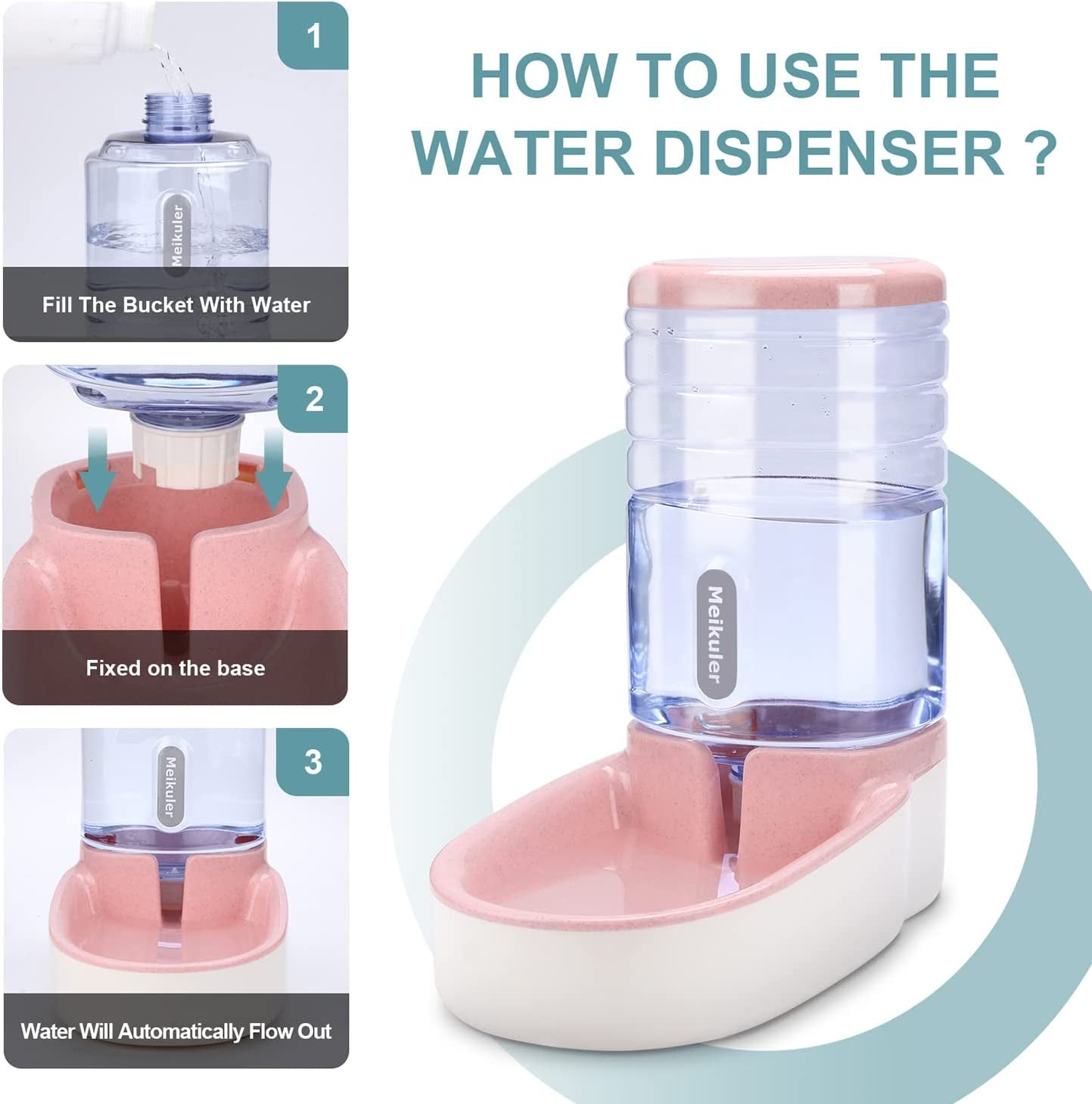 HOW TO USE THE WATER DISPENSER ?

1

Meikuler

Fill The Bucket With Water

2

Fixed on the base

3

Meikuler

Water Will Automatically Flow Out

Meikuler